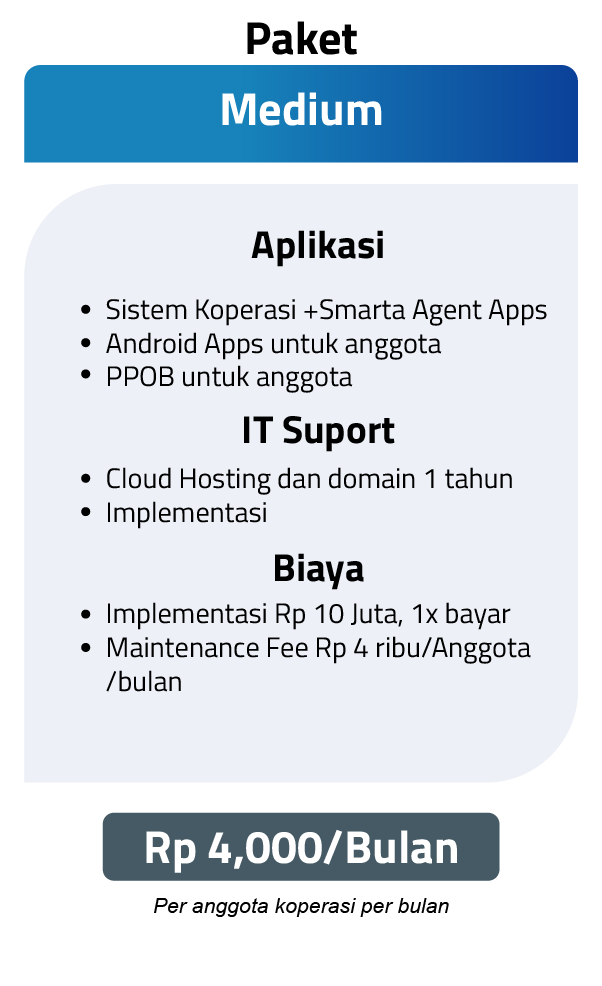 Paket

Medium

Aplikasi

• Sistem Koperasi +Smarta Agent Apps
• Android Apps untuk anggota
• PPOB untuk anggota

IT Suport

• Cloud Hosting dan domain 1 tahun
• Implementasi

Biaya

• Implementasi Rp 10 Juta, 1x bayar
• Maintenance Fee Rp 4 ribu/Anggota /bulan

Rp 4,000/Bulan

Per anggota koperasi per bulan